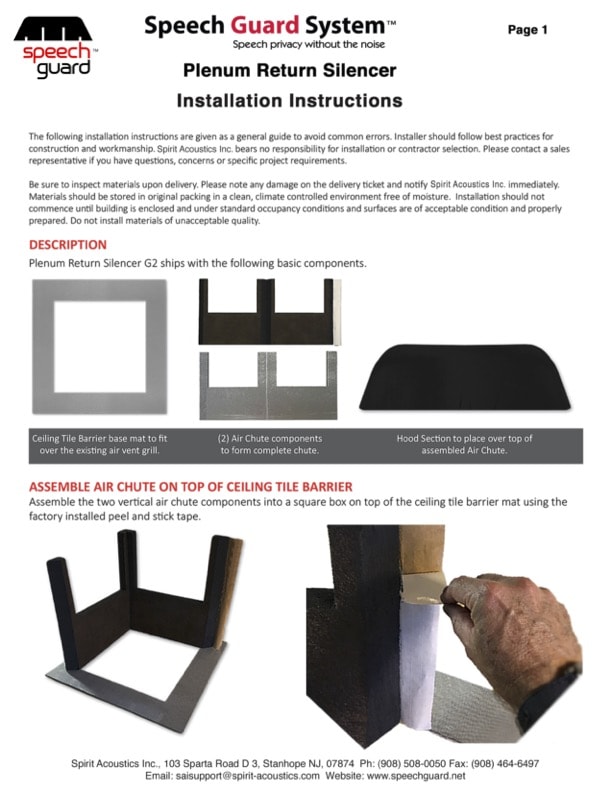 speech guard™

Speech Guard System™
Speech privacy without the noise

Page 1

Plenum Return Silencer

Installation Instructions

The following installation instructions are given as a general guide to avoid common errors. Installer should follow best practices for construction and workmanship. Spirit Acoustics Inc. bears no responsibility for installation or contractor selection. Please contact a sales representative if you have questions, concerns or specific project requirements.

Be sure to inspect materials upon delivery. Please note any damage on the delivery ticket and notify Spirit Acoustics Inc. immediately. Materials should be stored in original packing in a clean, climate controlled environment free of moisture. Installation should not commence until building is enclosed and under standard occupancy conditions and surfaces are of acceptable condition and properly prepared. Do not install materials of unacceptable quality.

DESCRIPTION

Plenum Return Silencer G2 ships with the following basic components.

Ceiling Tile Barrier base mat to fit over the existing air vent grill.

(2) Air Chute components to form complete chute.

Hood Section to place over top of assembled Air Chute.

ASSEMBLE AIR CHUTE ON TOP OF CEILING TILE BARRIER

Assemble the two vertical air chute components into a square box on top of the ceiling tile barrier mat using the factory installed peel and stick tape.

Spirit Acoustics Inc., 103 Sparta Road D 3, Stanhope NJ, 07874 Ph: (908) 508-0050 Fax: (908) 464-6497
Email: saisupport@spirit-acoustics.com Website: www.speechguard.net