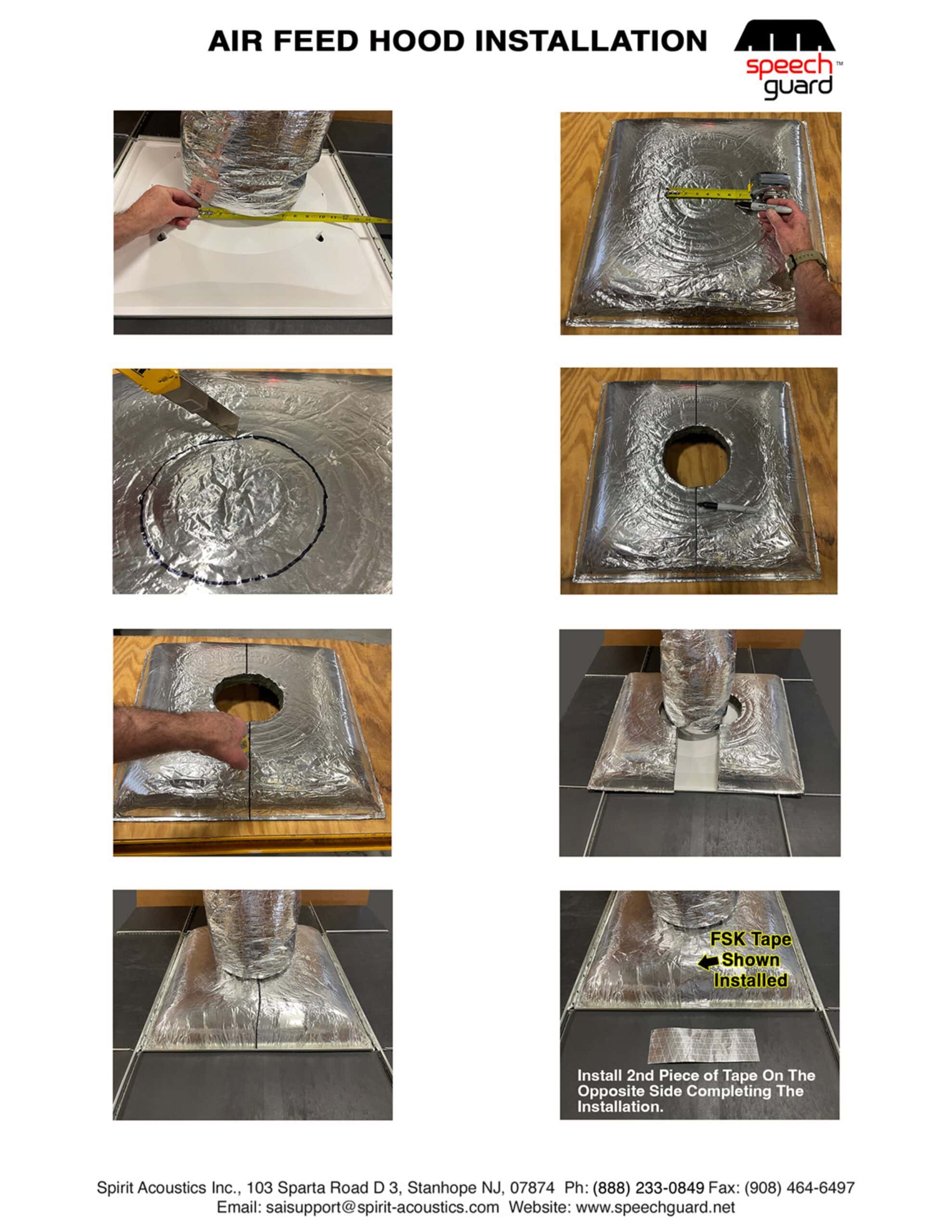 AIR FEED HOOD INSTALLATION

speech guard™

FSK Tape Shown Installed

Install 2nd Piece of Tape On The Opposite Side Completing The Installation.

Spirit Acoustics Inc., 103 Sparta Road D 3, Stanhope NJ, 07874 Ph: (888) 233-0849 Fax: (908) 464-6497
Email: saisupport@spirit-acoustics.com Website: www.speechguard.net